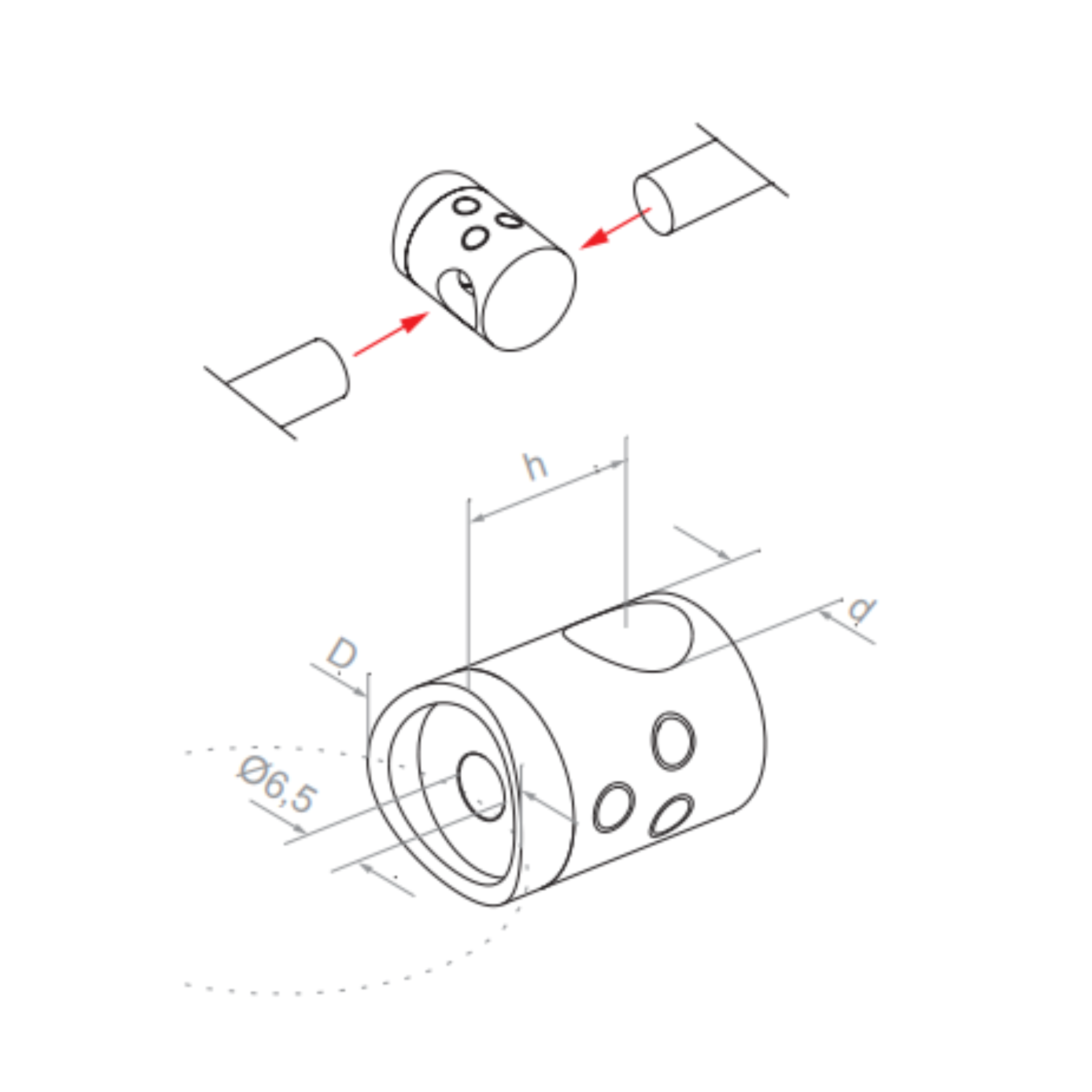 h

d

D

Ø6,5